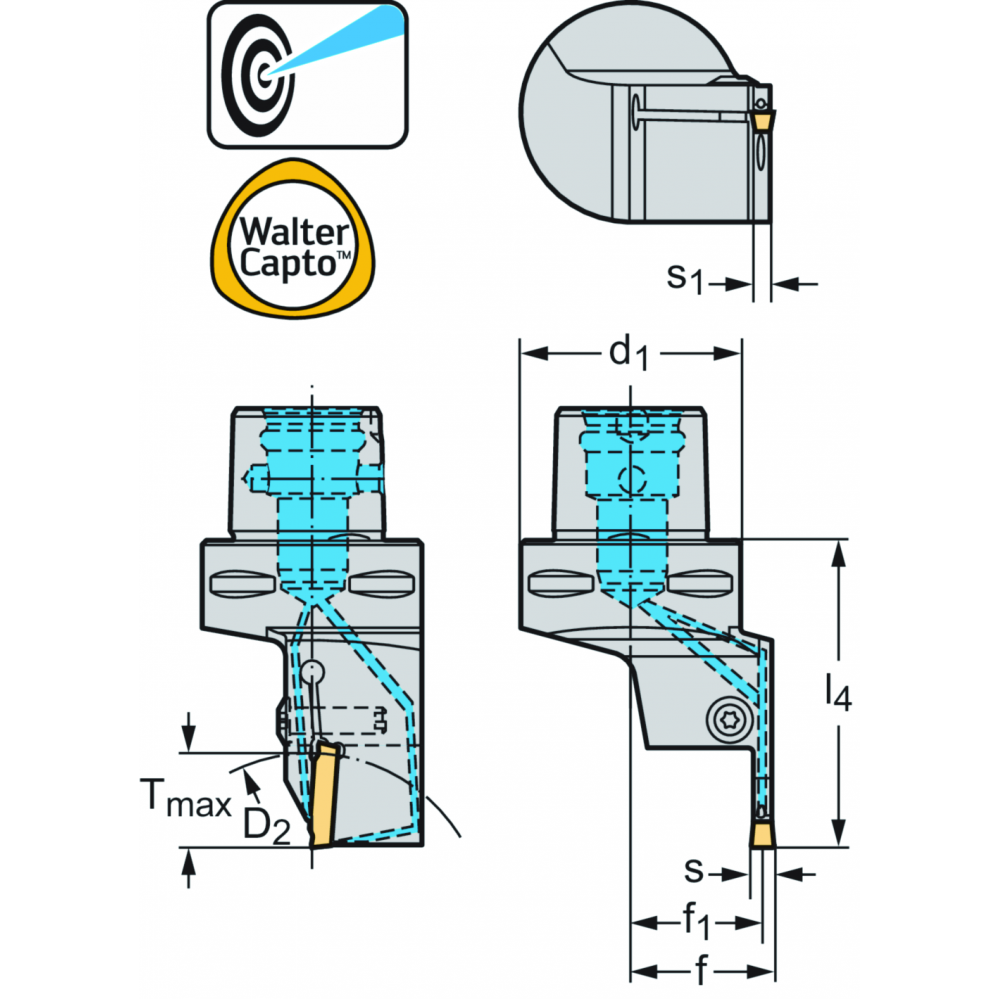 Walter Capto™

$s_1$

$d_1$

$l_4$

$T_{max}$

$D_2$

s

$f_1$

f